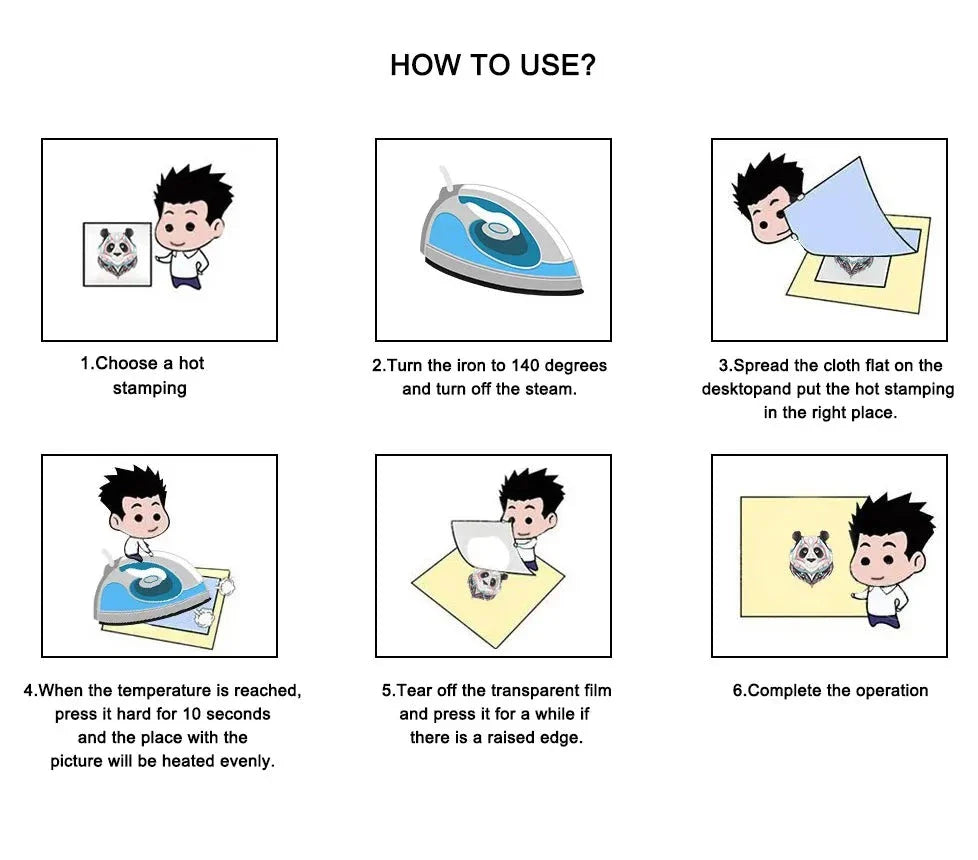 HOW TO USE?

1.Choose a hot stamping

2.Turn the iron to 140 degrees and turn off the steam.

3.Spread the cloth flat on the desktopand put the hot stamping in the right place.

4.When the temperature is reached, press it hard for 10 seconds and the place with the picture will be heated evenly.

5.Tear off the transparent film and press it for a while if there is a raised edge.

6.Complete the operation